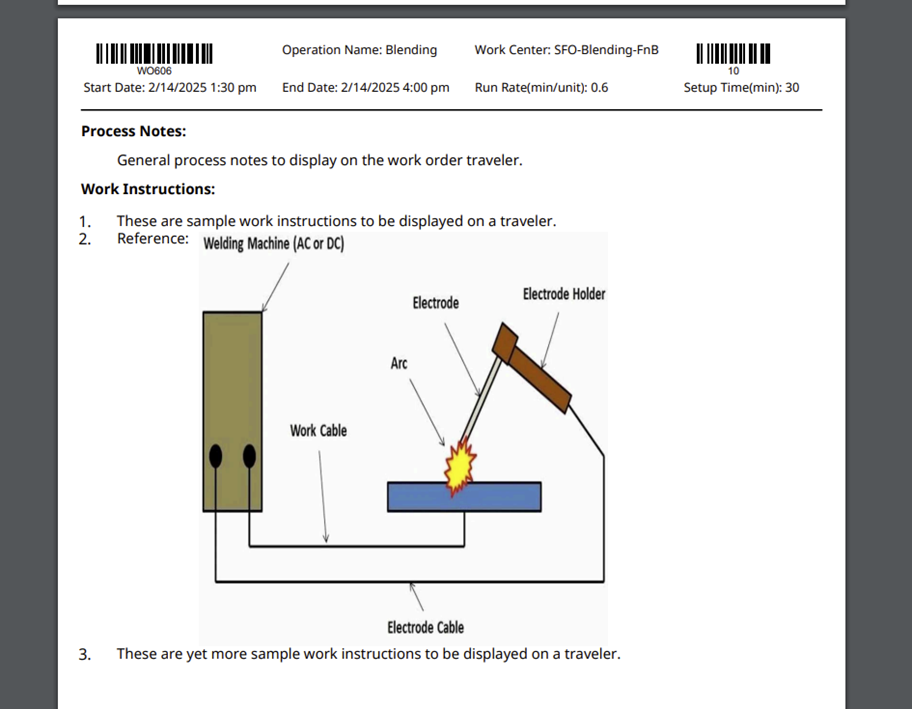 WO606
Operation Name: Blending
Work Center: SFO-Blending-FnB
10
Start Date: 2/14/2025 1:30 pm
End Date: 2/14/2025 4:00 pm
Run Rate(min/unit): 0.6
Setup Time(min): 30

**Process Notes:**

General process notes to display on the work order traveler.

**Work Instructions:**

1. These are sample work instructions to be displayed on a traveler.
2. Reference:

Welding Machine (AC or DC)
Electrode
Electrode Holder
Arc
Work Cable
Electrode Cable

3. These are yet more sample work instructions to be displayed on a traveler.